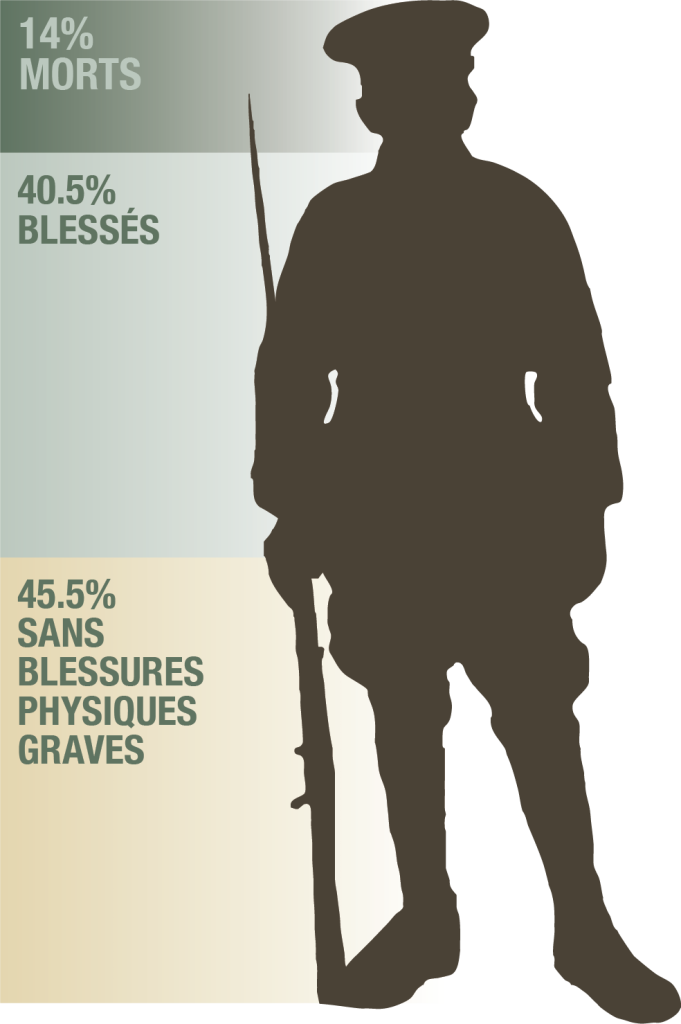 14%
MORTS

40.5%
BLESSÉS

45.5%
SANS BLESSURES PHYSIQUES GRAVES